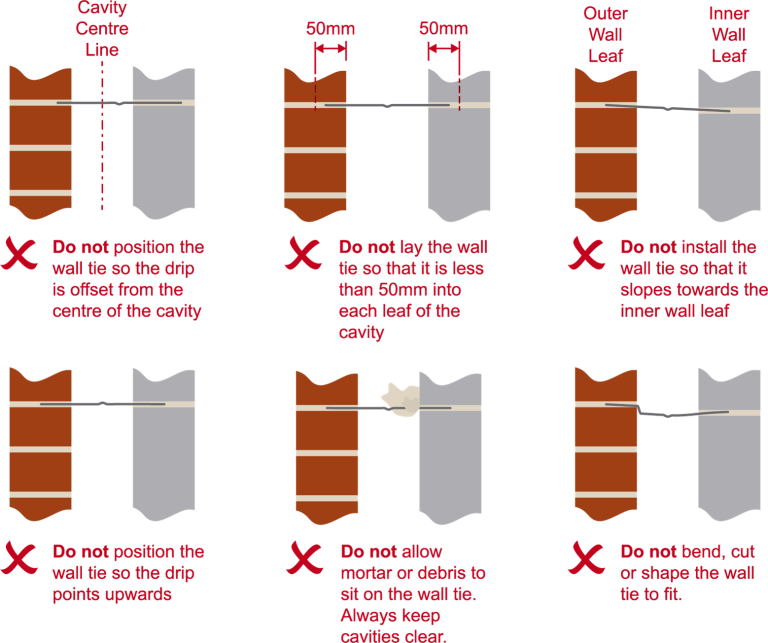 Cavity Centre Line

Do not position the wall tie so the drip is offset from the centre of the cavity

50mm

50mm

Do not lay the wall tie so that it is less than 50mm into each leaf of the cavity

Outer Wall Leaf

Inner Wall Leaf

Do not install the wall tie so that it slopes towards the inner wall leaf

Do not position the wall tie so the drip points upwards

Do not allow mortar or debris to sit on the wall tie. Always keep cavities clear.

Do not bend, cut or shape the wall tie to fit.